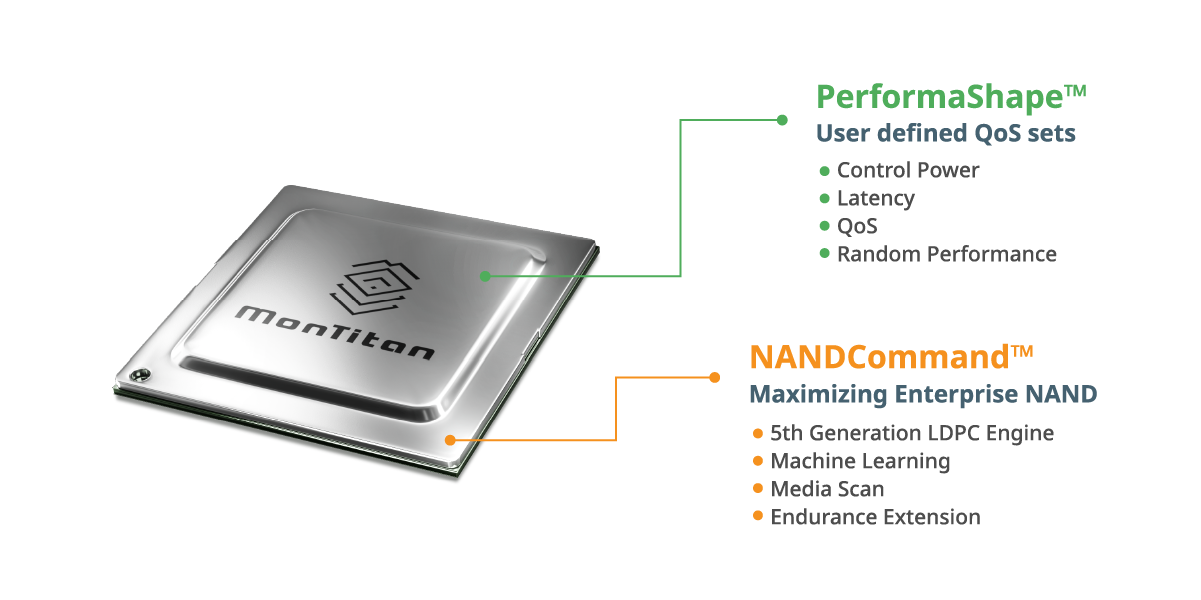 MonTitan

PerformaShape™
User defined QoS sets
● Control Power
● Latency
● QoS
● Random Performance

NANDCommand™
Maximizing Enterprise NAND
● 5th Generation LDPC Engine
● Machine Learning
● Media Scan
● Endurance Extension